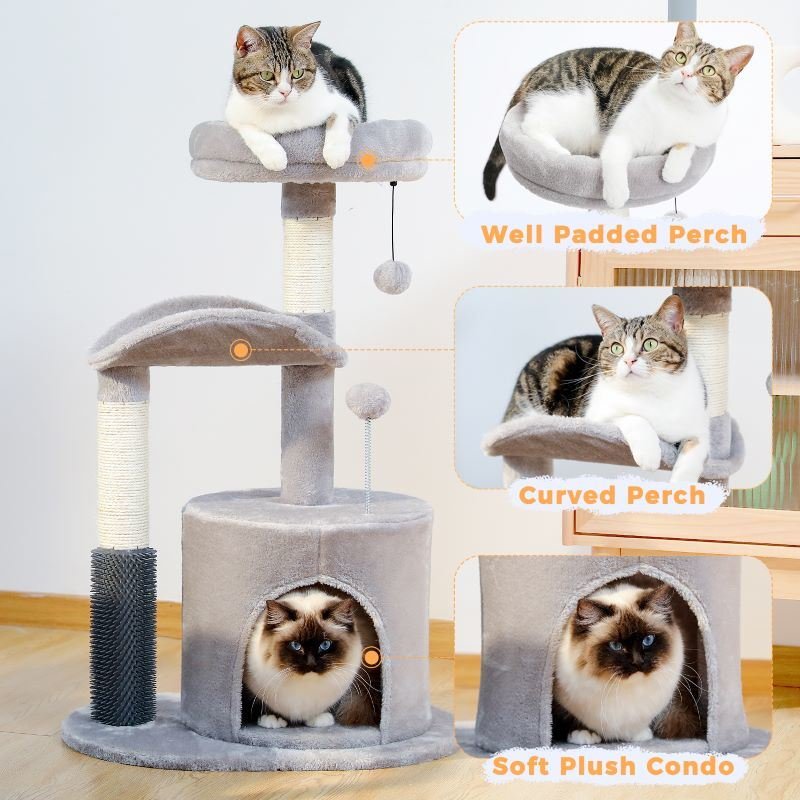 Well Padded Perch

Curved Perch

Soft Plush Condo